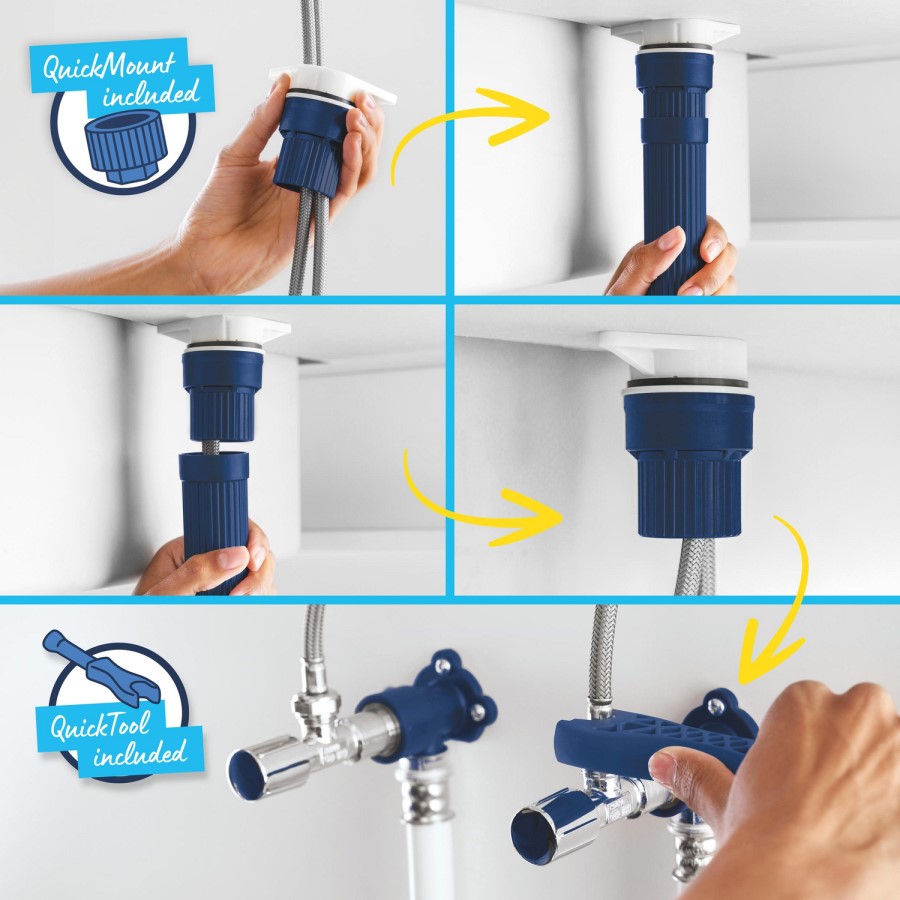 QuickMount included

QuickTool included