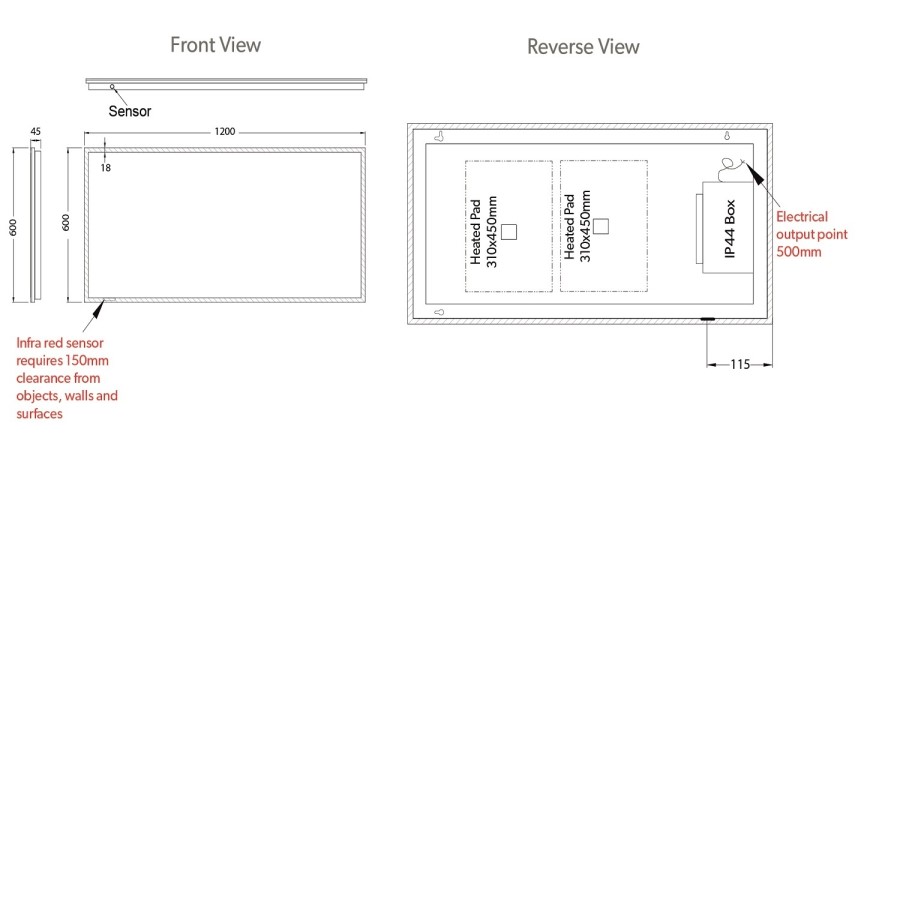 Front View

Sensor

45

1200

18

600

600

Infra red sensor requires 150mm clearance from objects, walls and surfaces

Reverse View

Heated Pad 310x450mm

Heated Pad 310x450mm

IP44 Box

Electrical output point 500mm

115