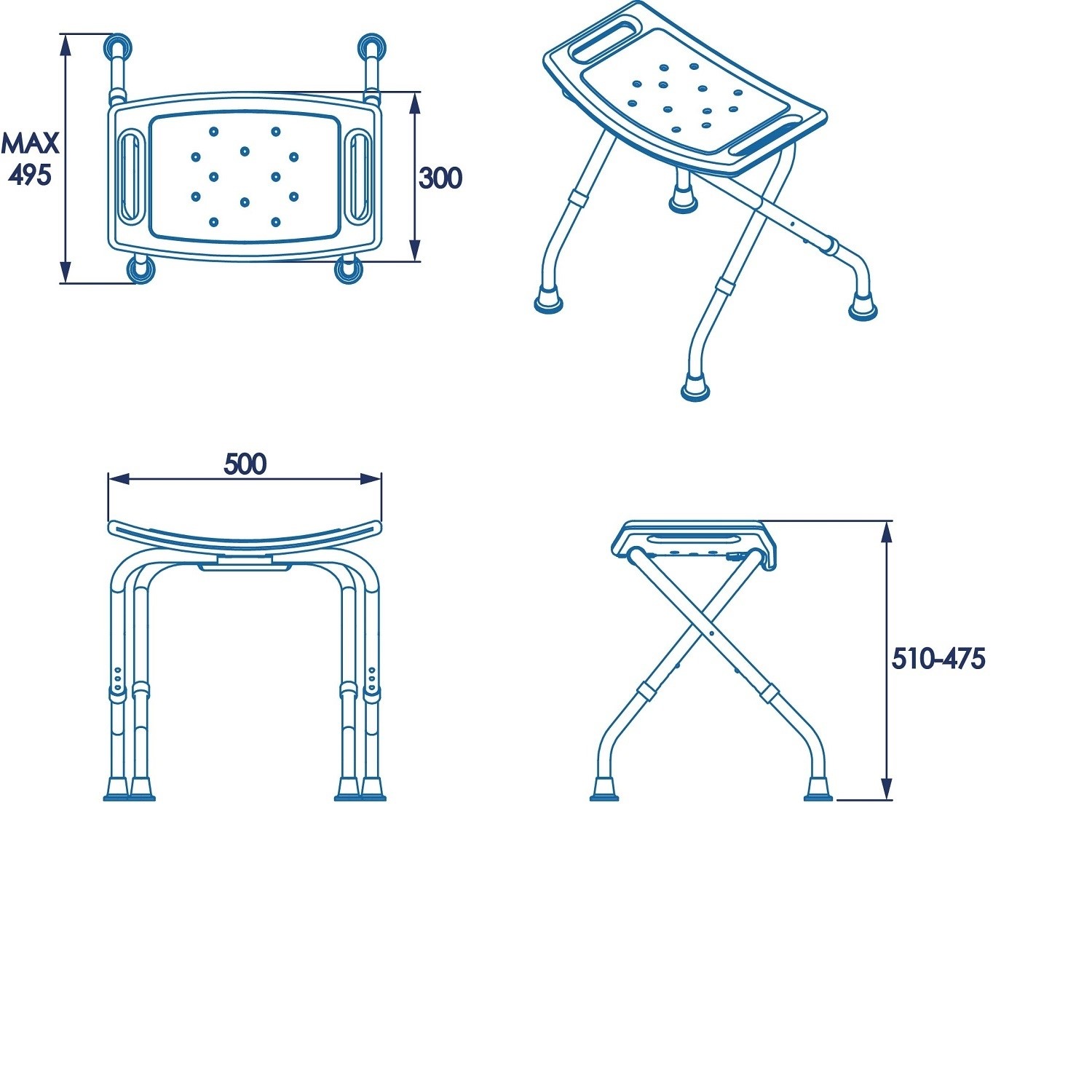 MAX
495

300

500

510-475