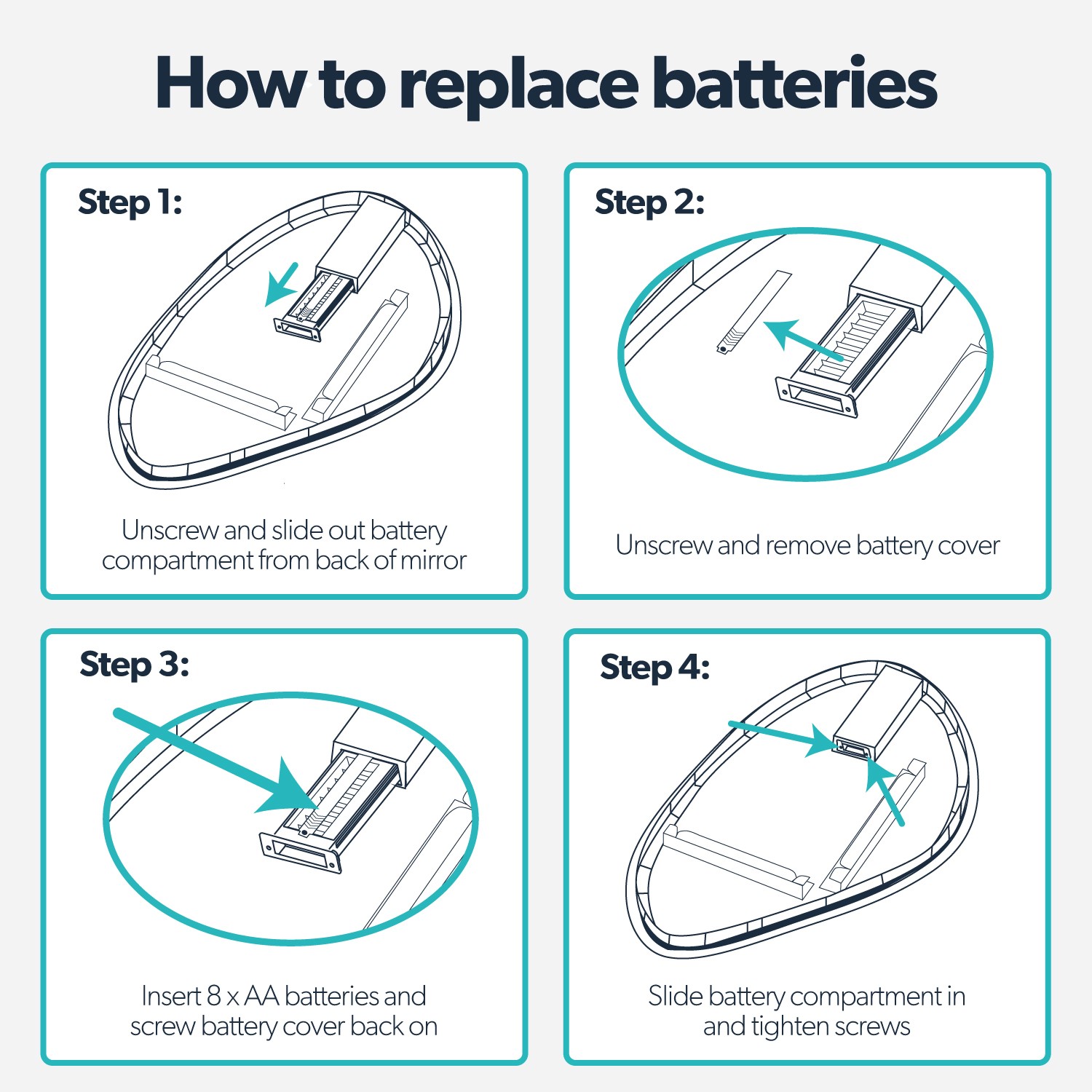 How to replace batteries

Step 1:

Unscrew and slide out battery compartment from back of mirror

Step 2:

Unscrew and remove battery cover

Step 3:

Insert 8 x AA batteries and screw battery cover back on

Step 4:

Slide battery compartment in and tighten screws