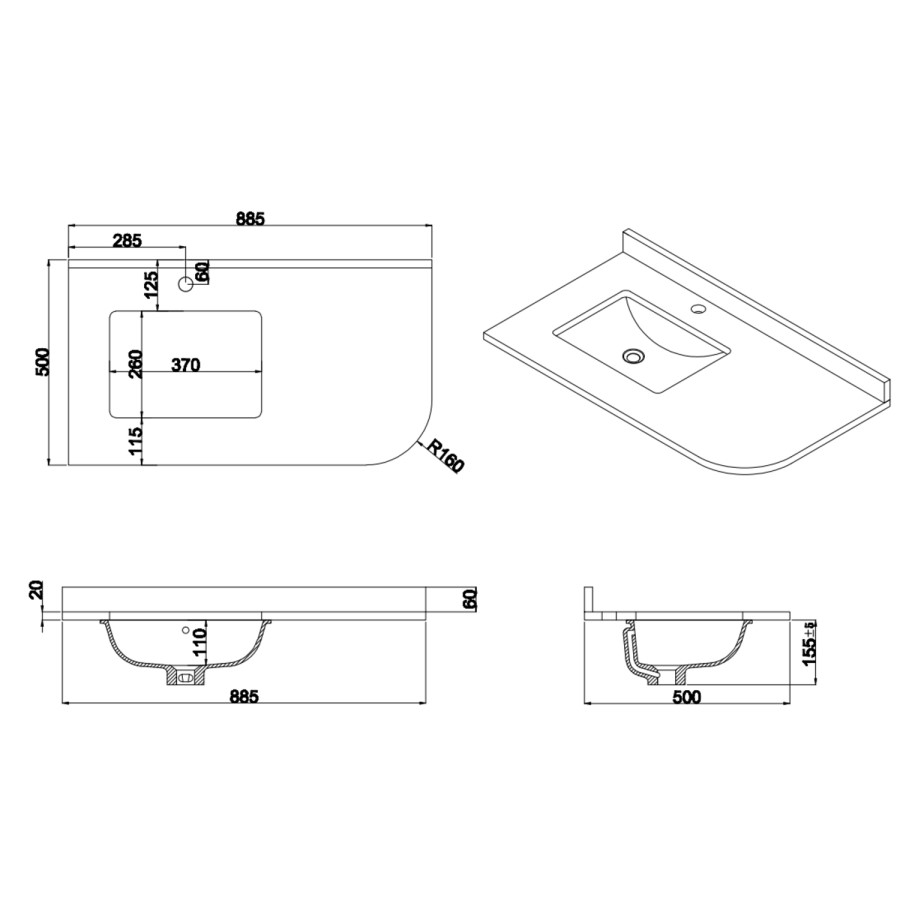 885
285
60
125
500
260
370
115
R160

20
60
110
885

155±5
500