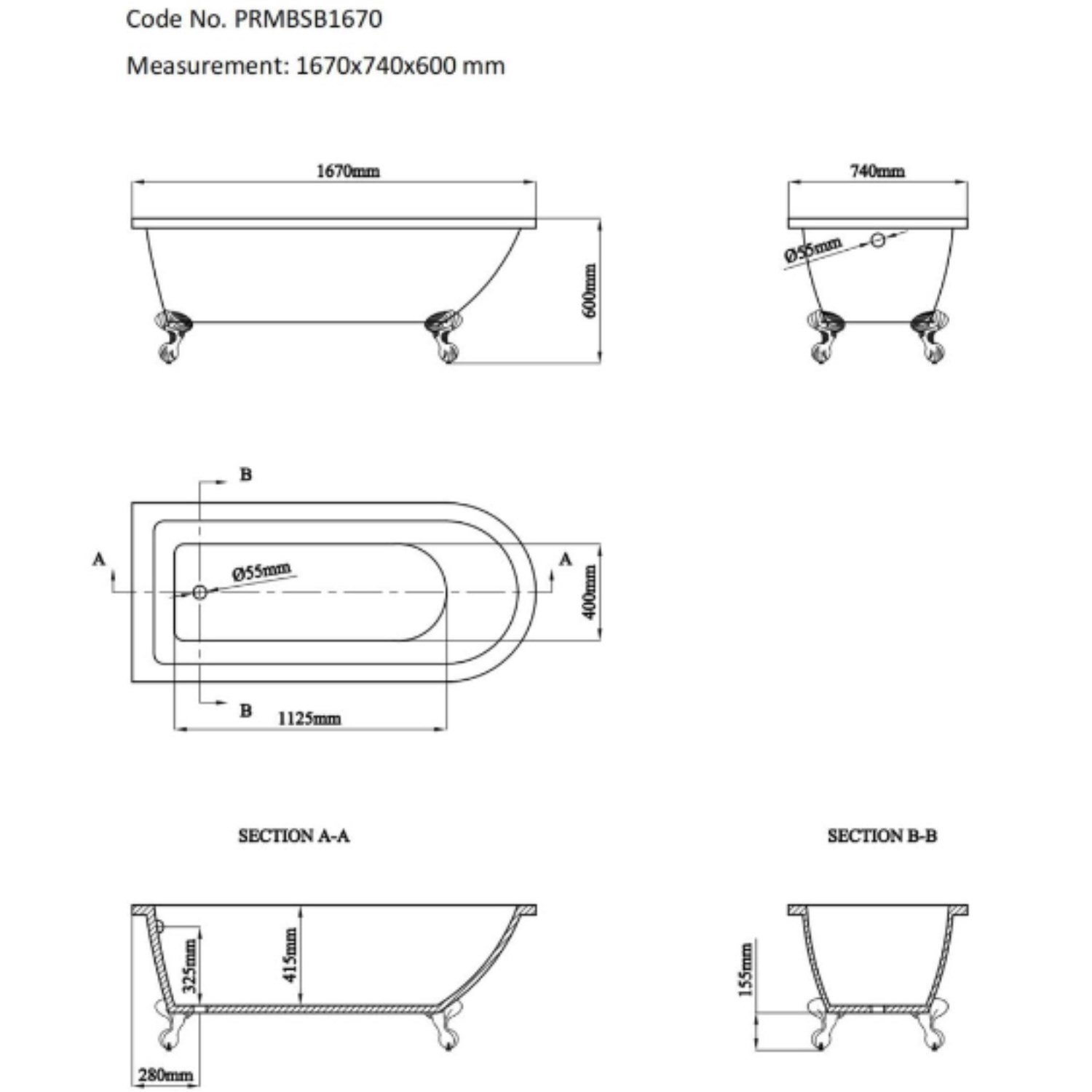 Code No. PRMBSB1670

Measurement: 1670x740x600 mm

1670mm

600mm

740mm

Ø55mm

B

A

Ø55mm

A

400mm

B

1125mm

SECTION A-A

SECTION B-B

325mm

415mm

280mm

155mm