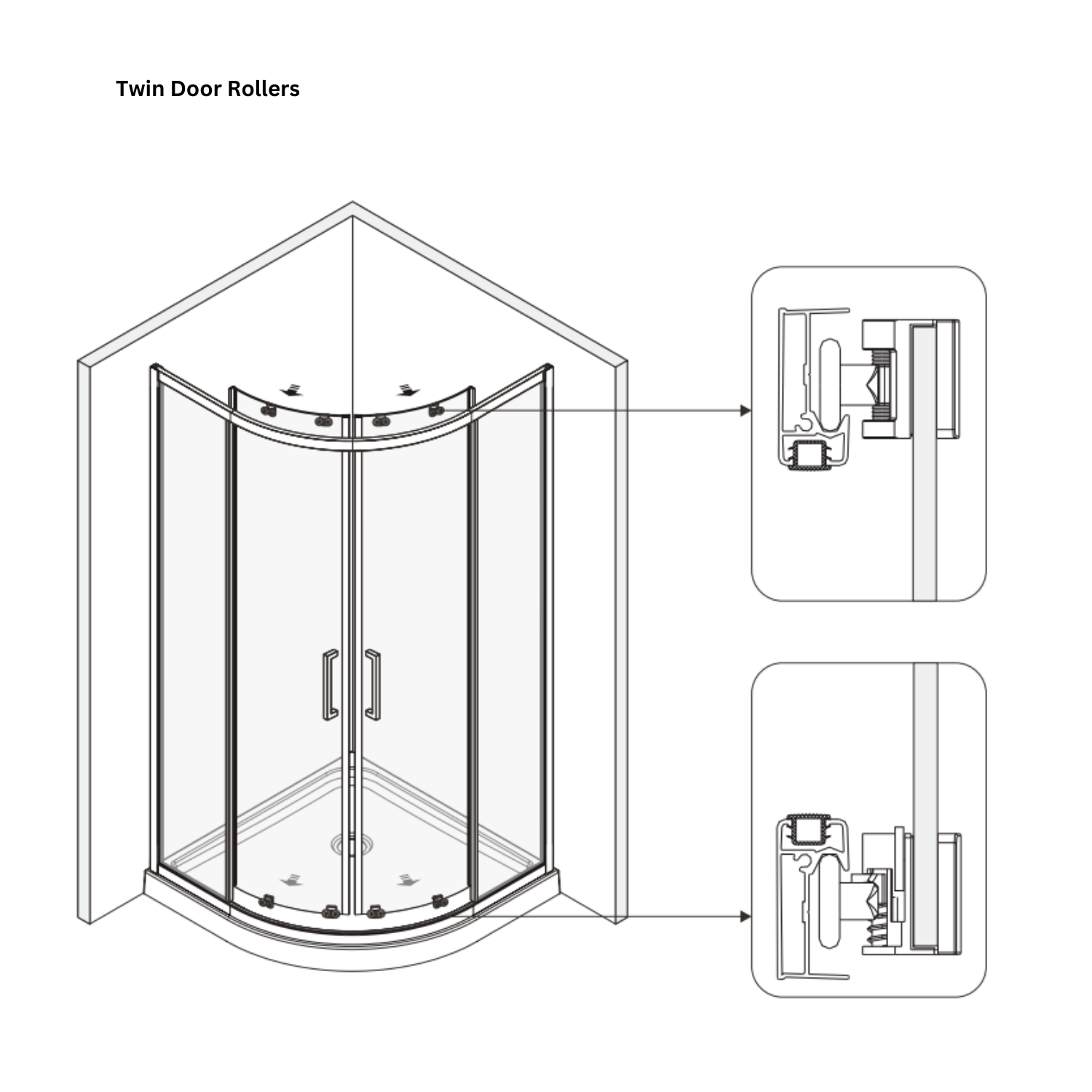 Twin Door Rollers