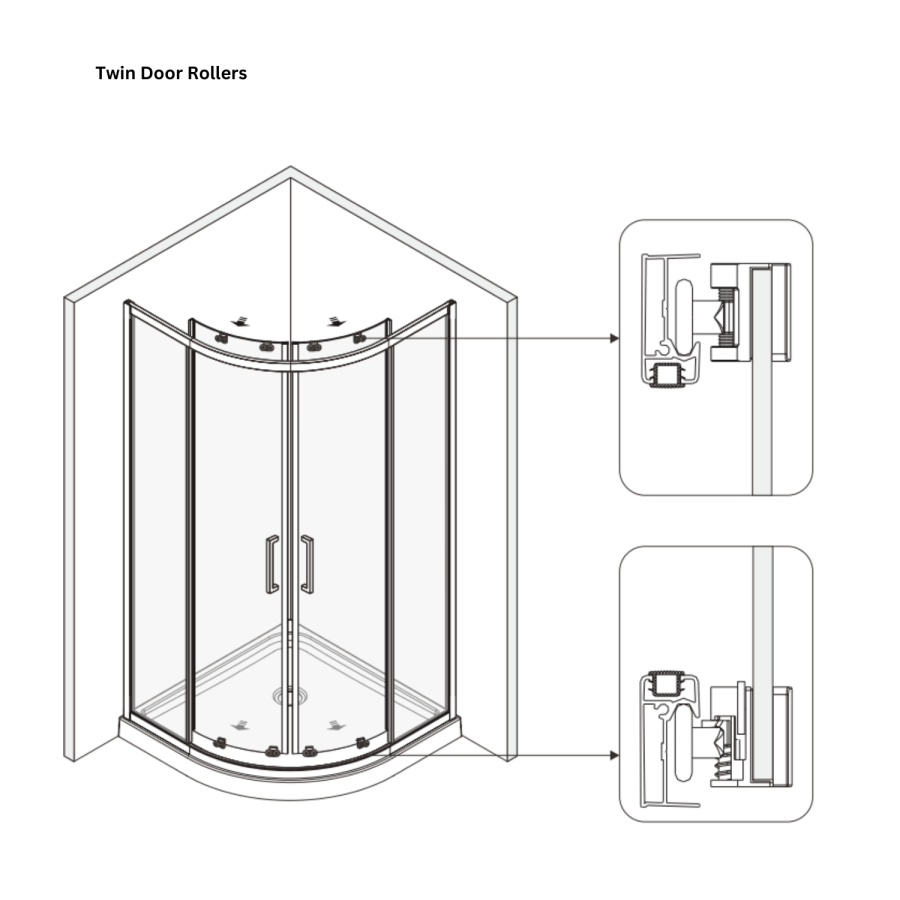 Twin Door Rollers