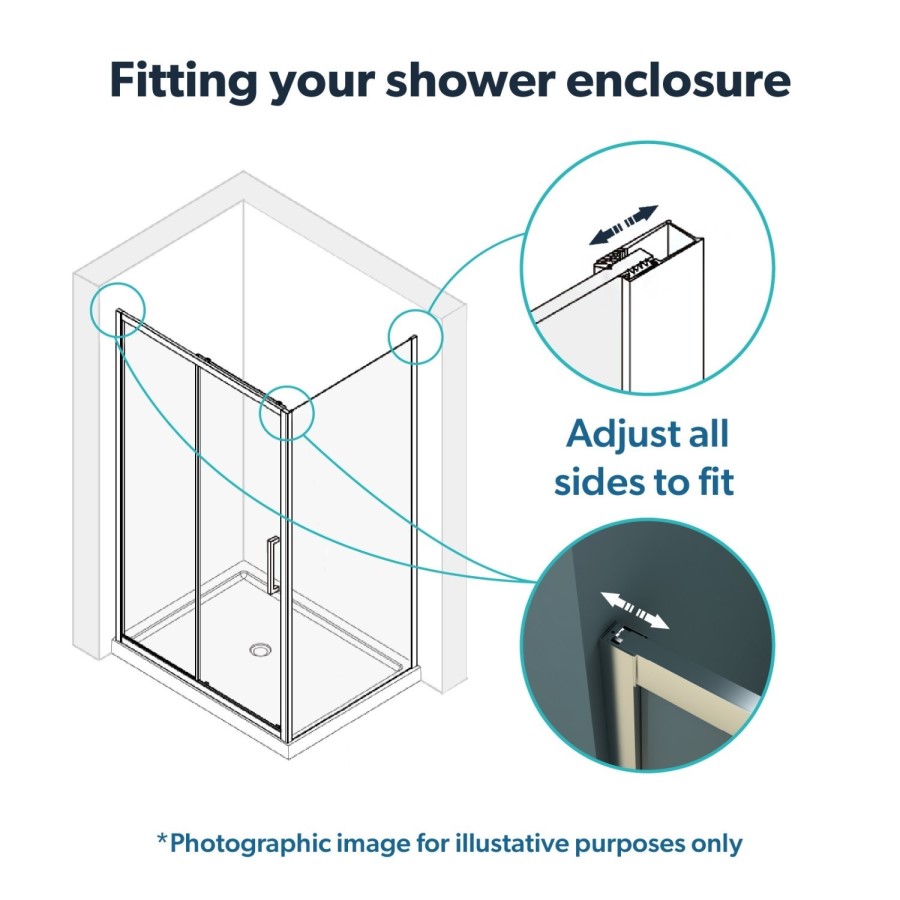 Fitting your shower enclosure

Adjust all sides to fit

*Photographic image for illustative purposes only