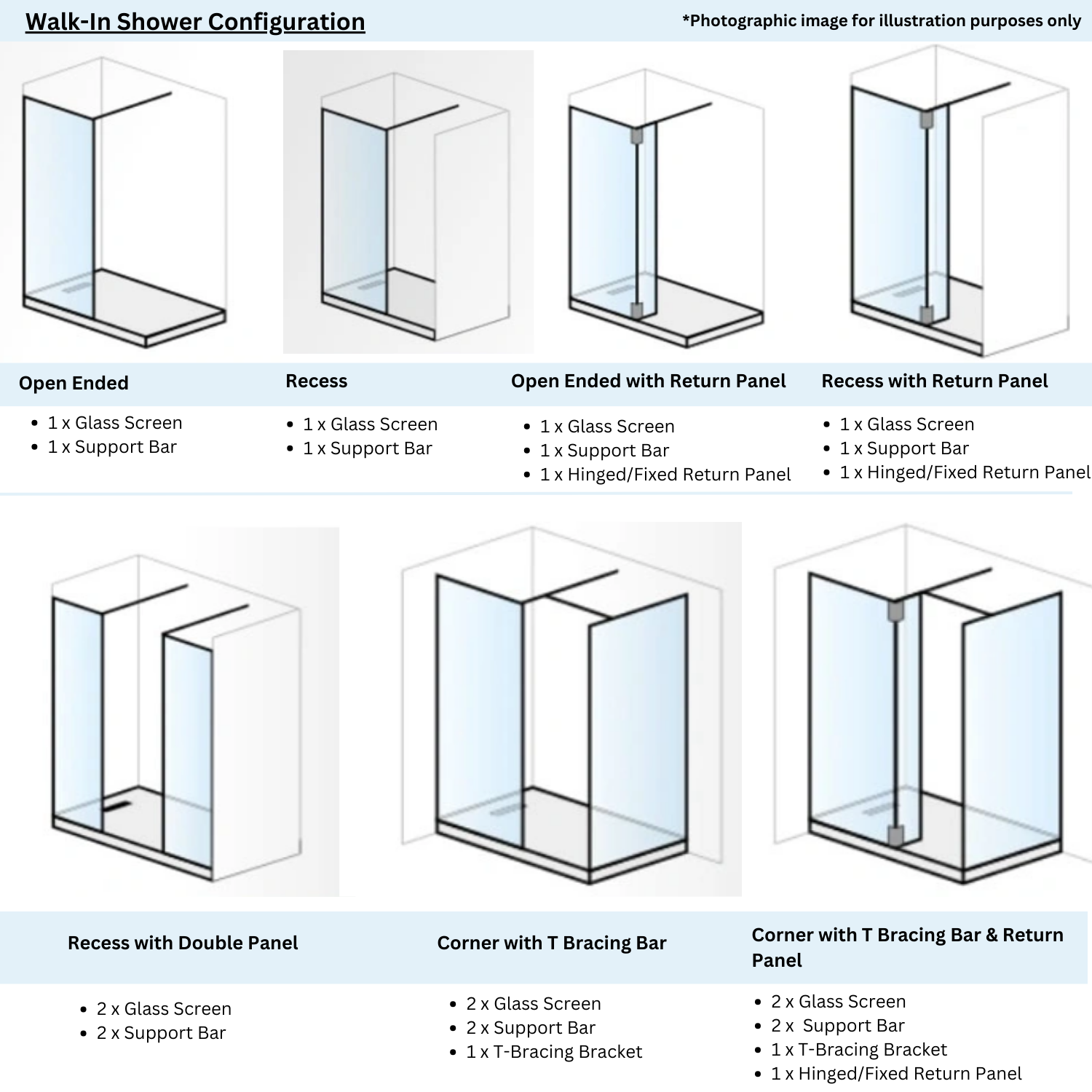 Walk-In Shower Configuration

*Photographic image for illustration purposes only

Open Ended
- 1 x Glass Screen
- 1 x Support Bar

Recess
- 1 x Glass Screen
- 1 x Support Bar

Open Ended with Return Panel
- 1 x Glass Screen
- 1 x Support Bar
- 1 x Hinged/Fixed Return Panel

Recess with Return Panel
- 1 x Glass Screen
- 1 x Support Bar
- 1 x Hinged/Fixed Return Panel

Recess with Double Panel
- 2 x Glass Screen
- 2 x Support Bar

Corner with T Bracing Bar
- 2 x Glass Screen
- 2 x Support Bar
- 1 x T-Bracing Bracket

Corner with T Bracing Bar & Return Panel
- 2 x Glass Screen
- 2 x Support Bar
- 1 x T-Bracing Bracket
- 1 x Hinged/Fixed Return Panel