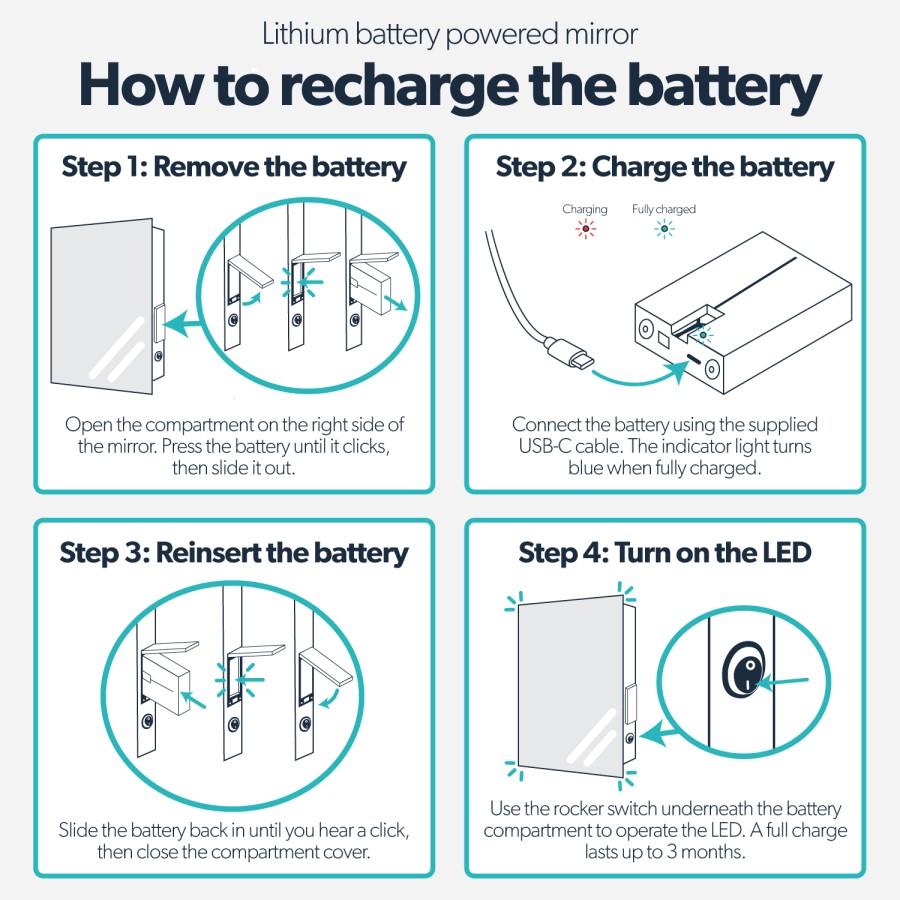 Lithium battery powered mirror

How to recharge the battery

Step 1: Remove the battery

Open the compartment on the right side of the mirror. Press the battery until it clicks, then slide it out.

Step 2: Charge the battery

Charging

Fully charged

Connect the battery using the supplied USB-C cable. The indicator light turns blue when fully charged.

Step 3: Reinsert the battery

Slide the battery back in until you hear a click, then close the compartment cover.

Step 4: Turn on the LED

Use the rocker switch underneath the battery compartment to operate the LED. A full charge lasts up to 3 months.