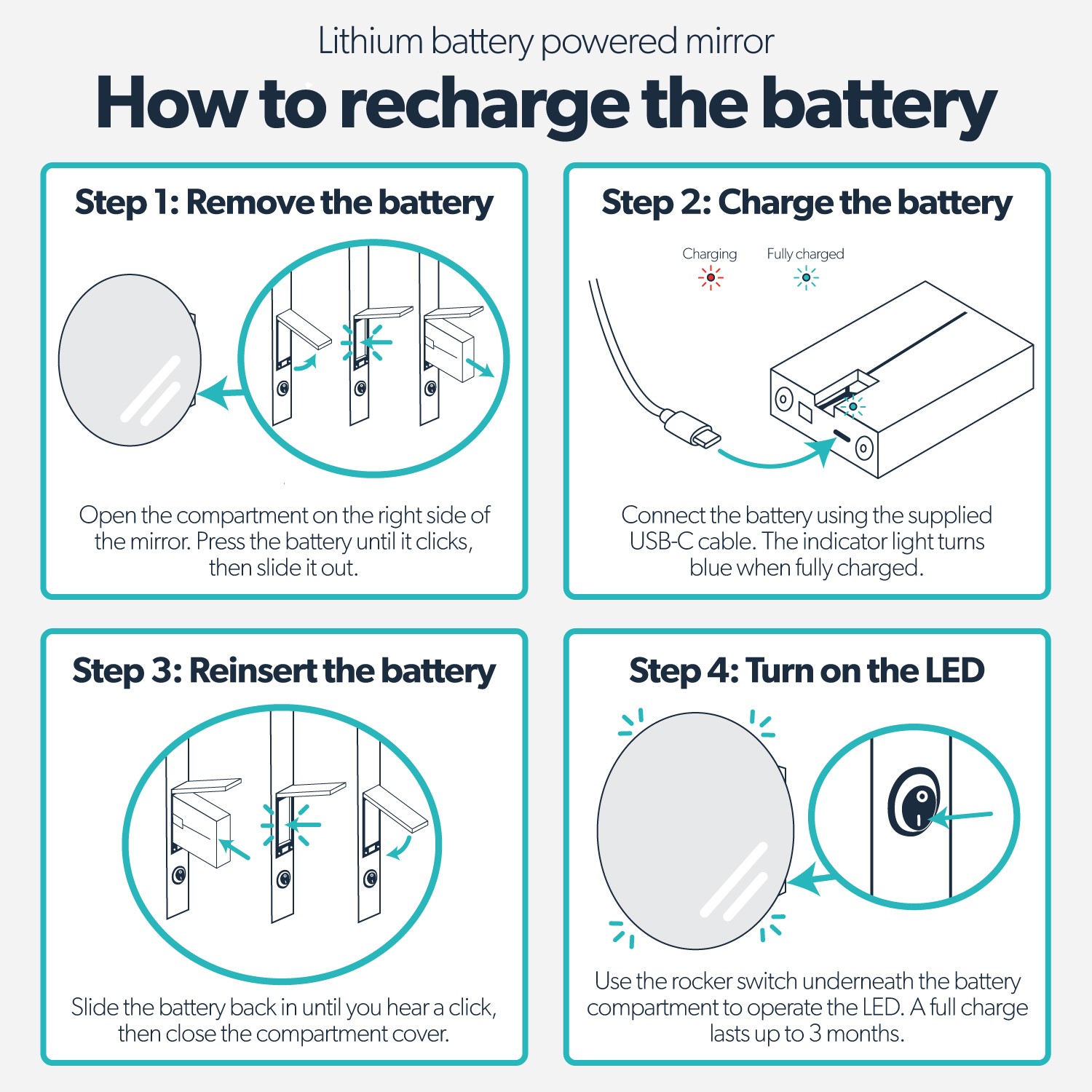 Lithium battery powered mirror

How to recharge the battery

Step 1: Remove the battery

Open the compartment on the right side of the mirror. Press the battery until it clicks, then slide it out.

Step 2: Charge the battery

Charging

Fully charged

Connect the battery using the supplied USB-C cable. The indicator light turns blue when fully charged.

Step 3: Reinsert the battery

Slide the battery back in until you hear a click, then close the compartment cover.

Step 4: Turn on the LED

Use the rocker switch underneath the battery compartment to operate the LED. A full charge lasts up to 3 months.