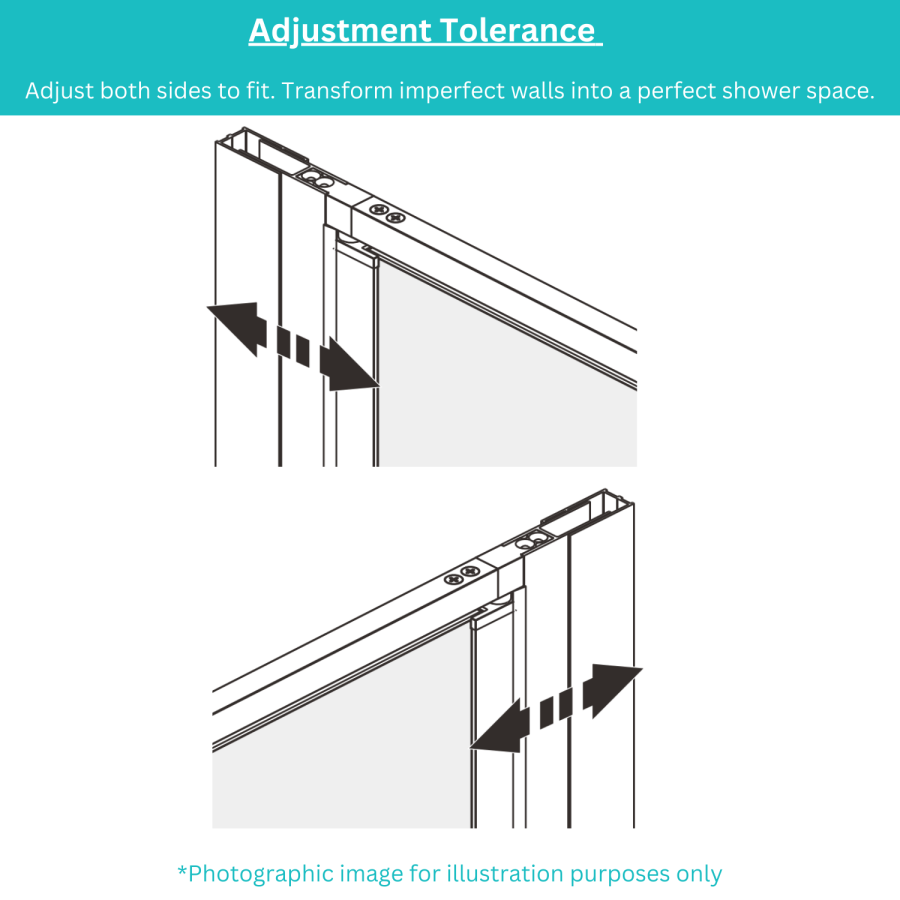 Adjustment Tolerance

Adjust both sides to fit. Transform imperfect walls into a perfect shower space.

*Photographic image for illustration purposes only