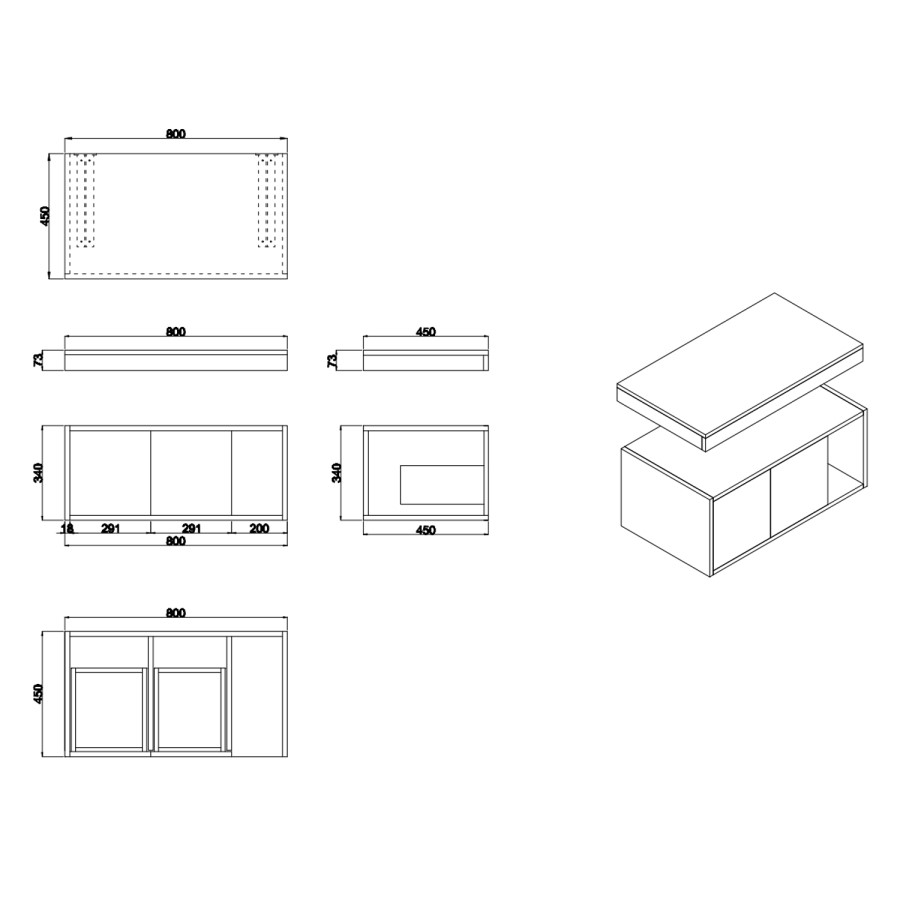 800
450

800
73

450
73

340
18 291 291 200
800

340
450

800
450