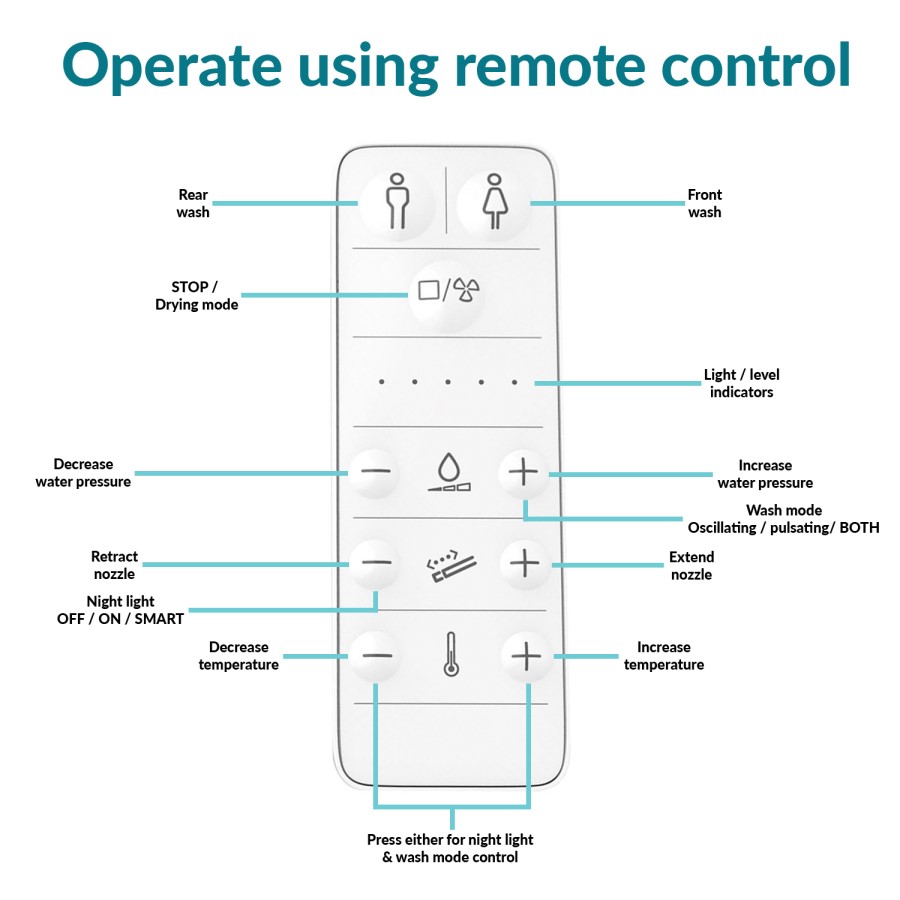 Operate using remote control

Rear wash

Front wash

STOP / Drying mode

Light / level indicators

Decrease water pressure

Increase water pressure

Wash mode Oscillating / pulsating/ BOTH

Retract nozzle

Extend nozzle

Night light OFF / ON / SMART

Decrease temperature

Increase temperature

Press either for night light & wash mode control