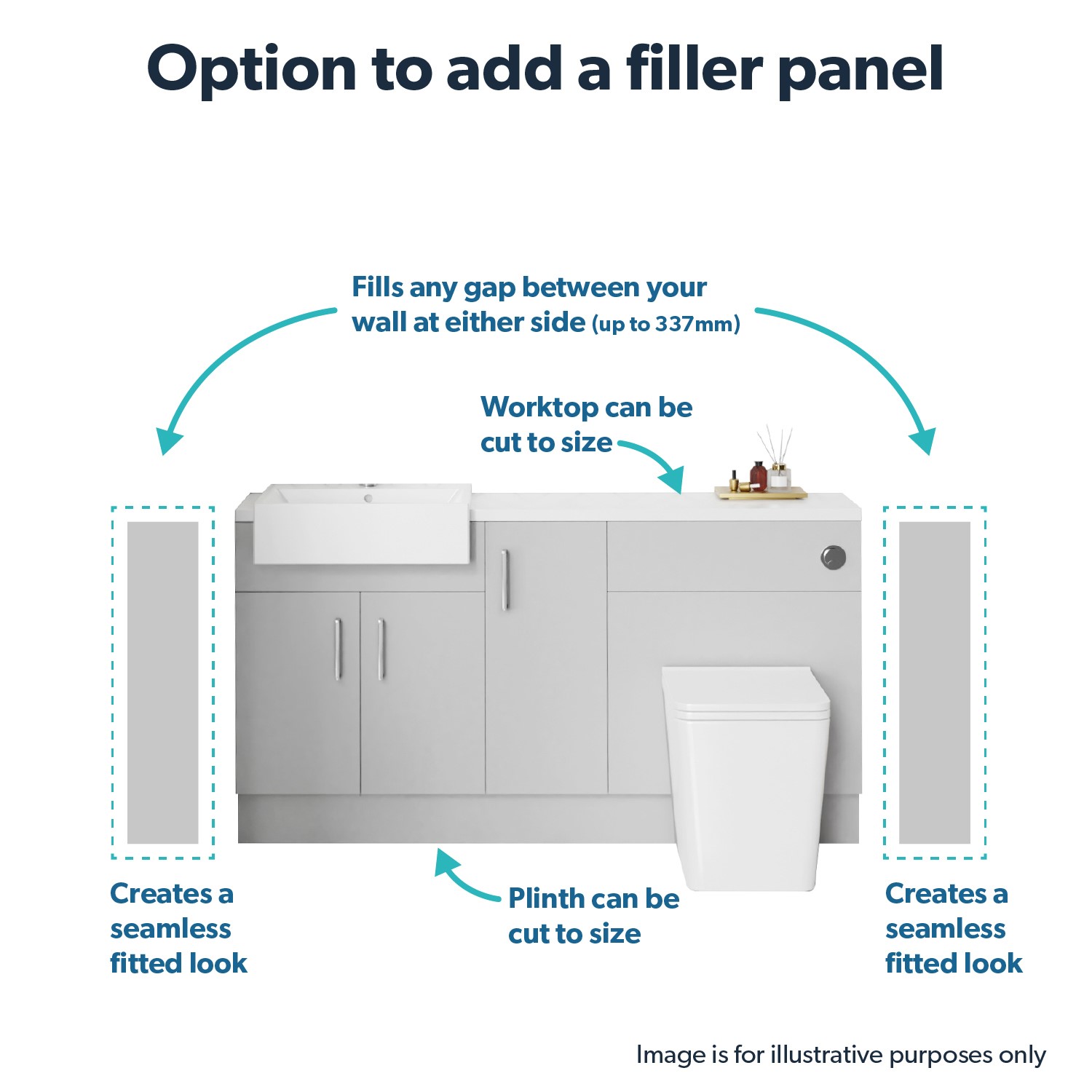 Option to add a filler panel

Fills any gap between your wall at either side (up to 337mm)

Worktop can be cut to size

Creates a seamless fitted look

Plinth can be cut to size

Creates a seamless fitted look

Image is for illustrative purposes only