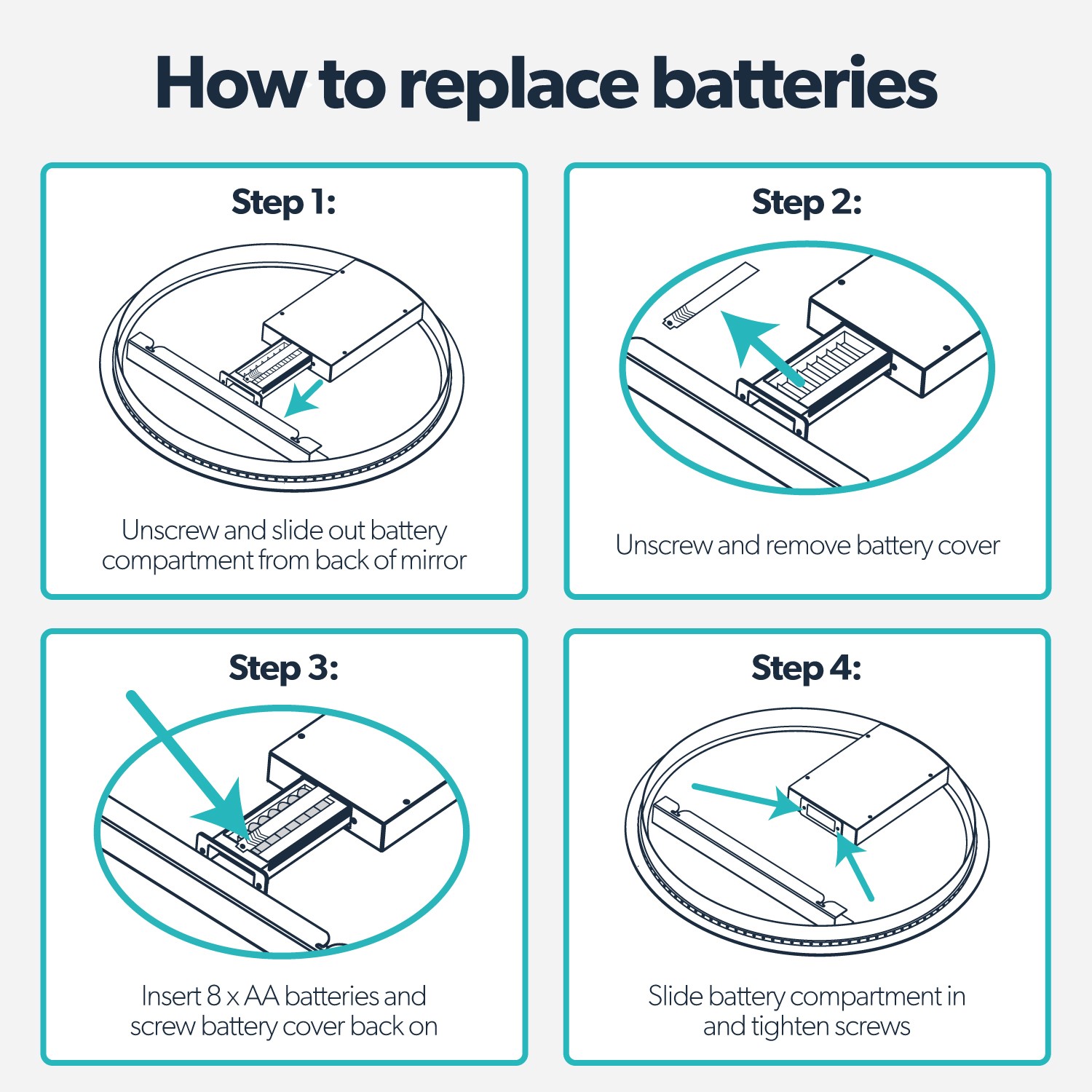 How to replace batteries

Step 1:

Unscrew and slide out battery compartment from back of mirror

Step 2:

Unscrew and remove battery cover

Step 3:

Insert 8 x AA batteries and screw battery cover back on

Step 4:

Slide battery compartment in and tighten screws