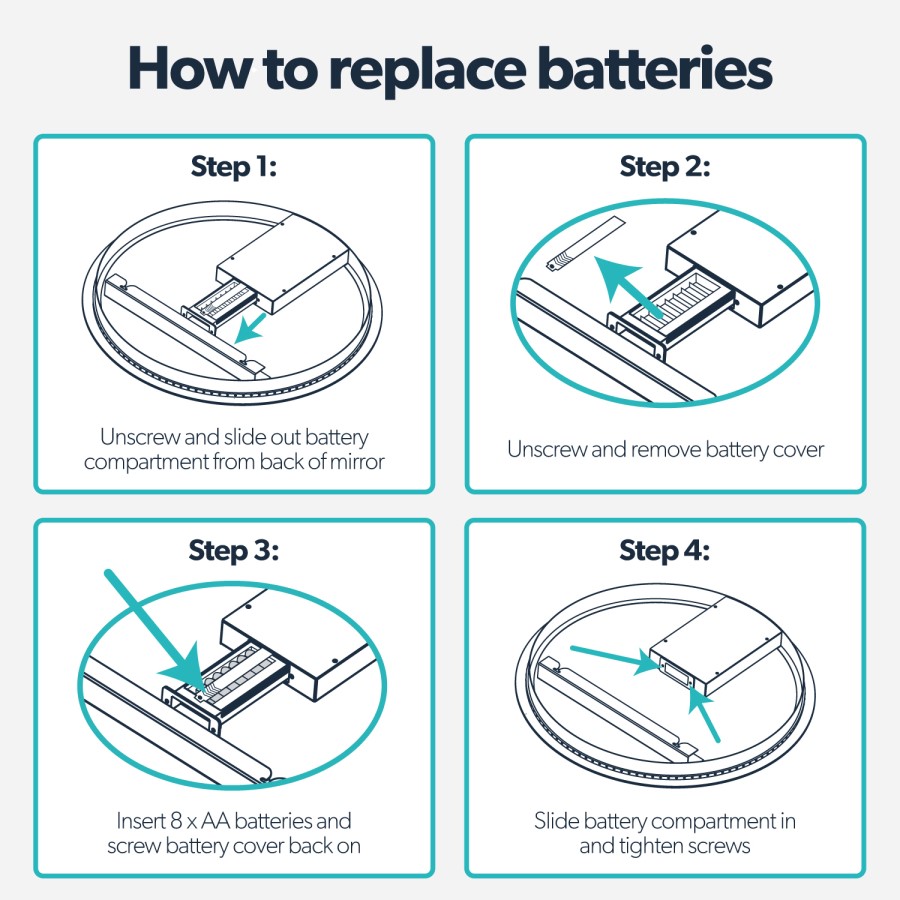 How to replace batteries

Step 1:

Unscrew and slide out battery compartment from back of mirror

Step 2:

Unscrew and remove battery cover

Step 3:

Insert 8 x AA batteries and screw battery cover back on

Step 4:

Slide battery compartment in and tighten screws