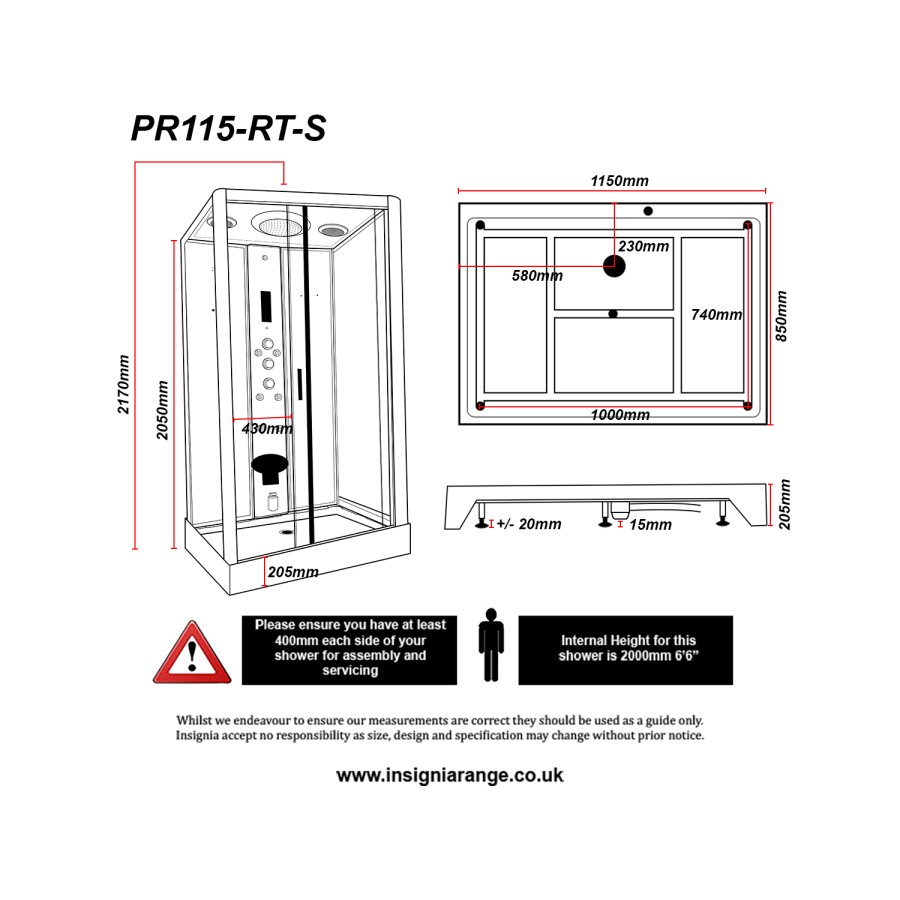 PR115-RT-S

2170mm

2050mm

430mm

205mm

1150mm

230mm

580mm

740mm

850mm

1000mm

+/- 20mm

15mm

205mm

Please ensure you have at least 400mm each side of your shower for assembly and servicing

Internal Height for this shower is 2000mm 6'6"

Whilst we endeavour to ensure our measurements are correct they should be used as a guide only. Insignia accept no responsibility as size, design and specification may change without prior notice.

www.insigniarange.co.uk