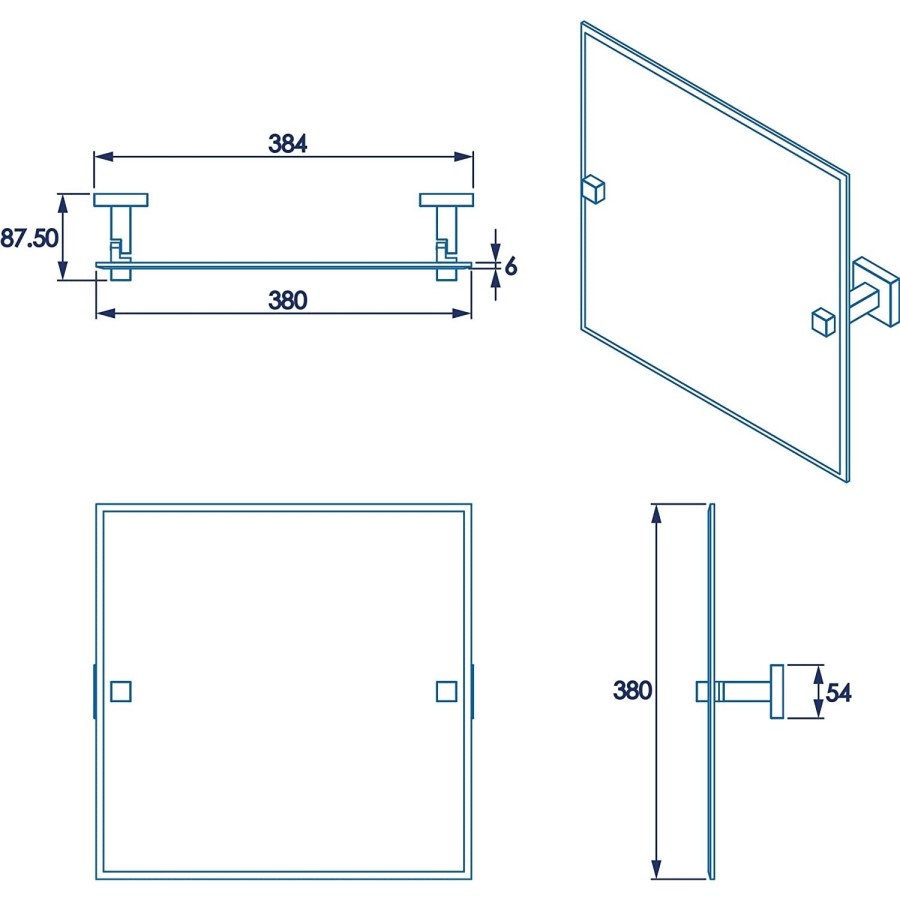 384
87.50
6
380
380
54