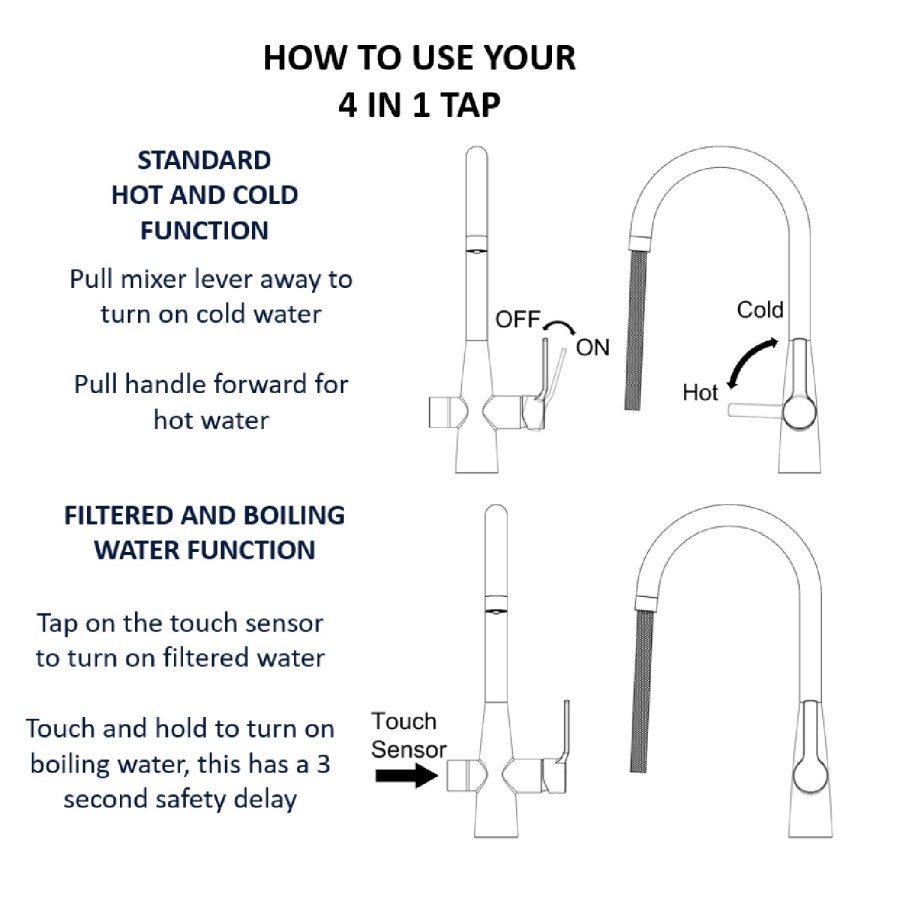 HOW TO USE YOUR
4 IN 1 TAP

STANDARD
HOT AND COLD
FUNCTION

Pull mixer lever away to turn on cold water

Pull handle forward for hot water

OFF
ON
Cold
Hot

FILTERED AND BOILING
WATER FUNCTION

Tap on the touch sensor to turn on filtered water

Touch and hold to turn on boiling water, this has a 3 second safety delay

Touch
Sensor