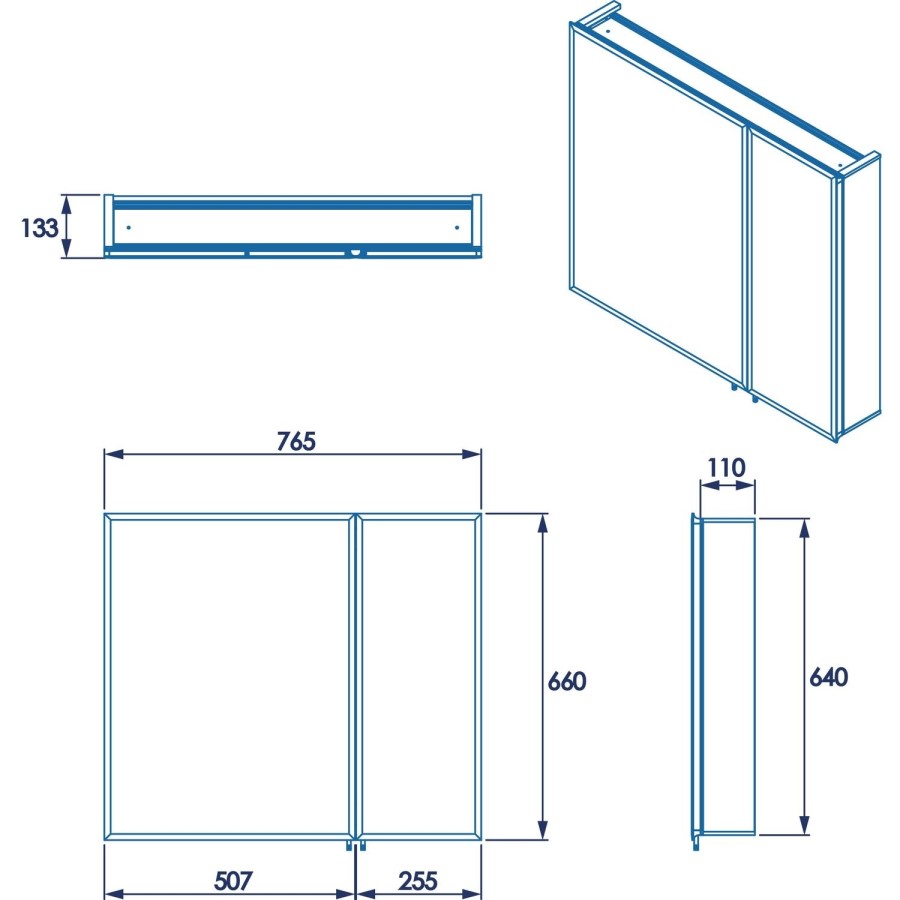 133

765

110

660

640

507

255