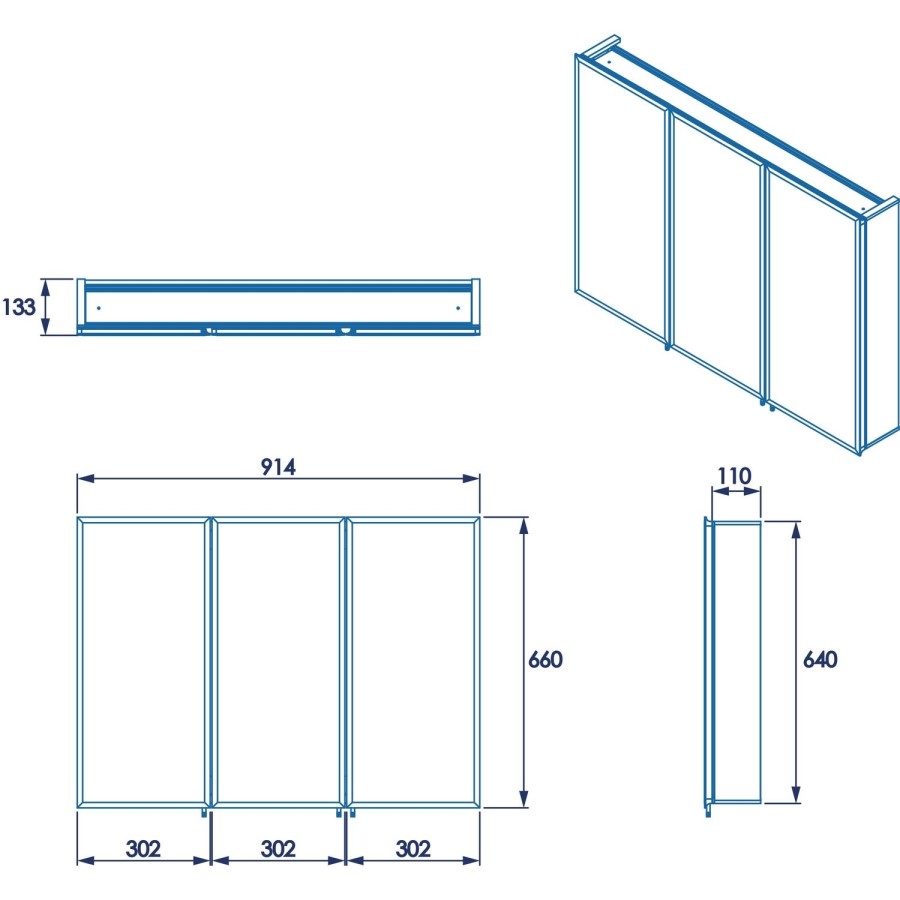 133

914

110

660

640

302 302 302